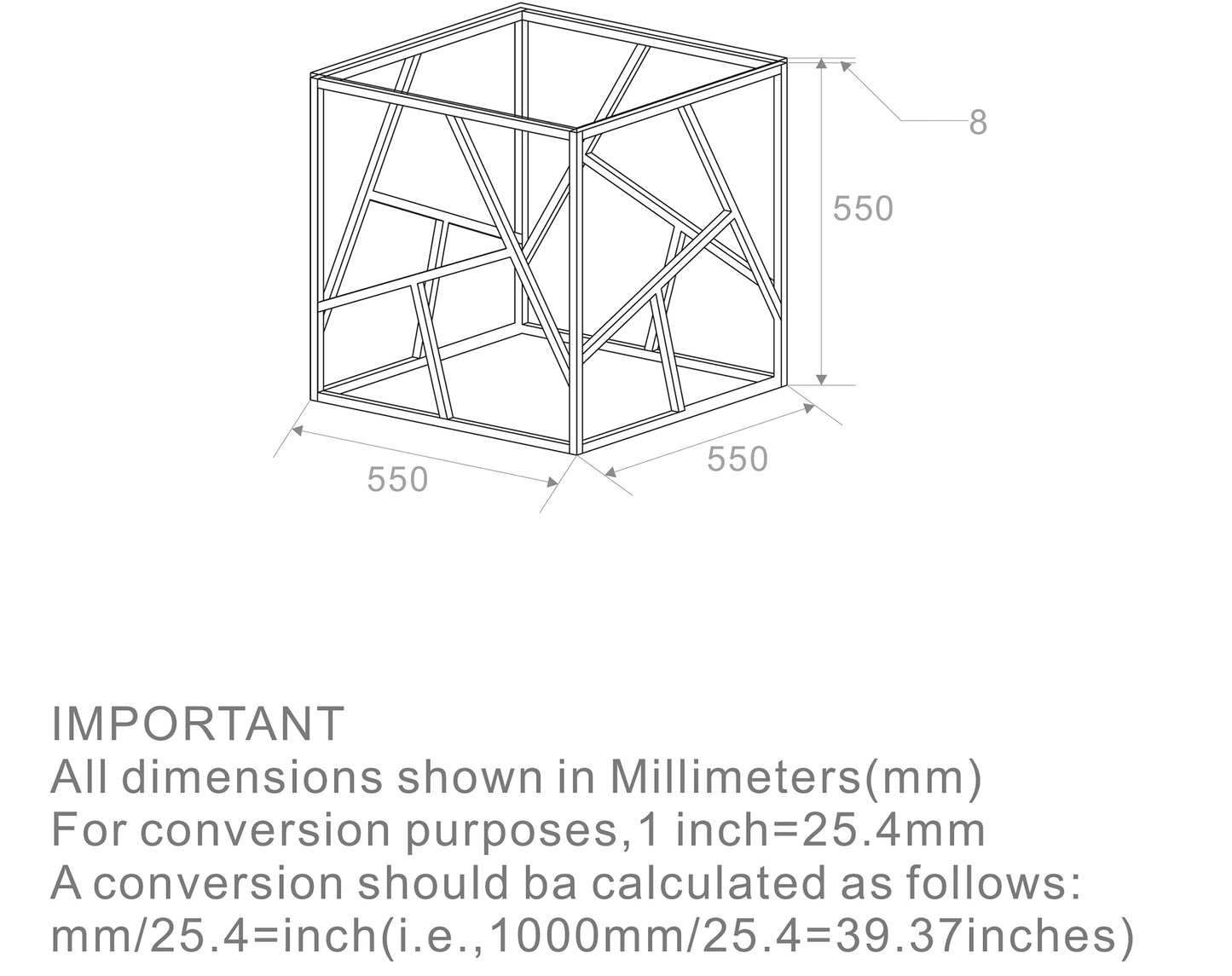 8

550

550

550

IMPORTANT
All dimensions shown in Millimeters(mm)
For conversion purposes,1 inch=25.4mm
A conversion should ba calculated as follows:
mm/25.4=inch(i.e.,1000mm/25.4=39.37inches)