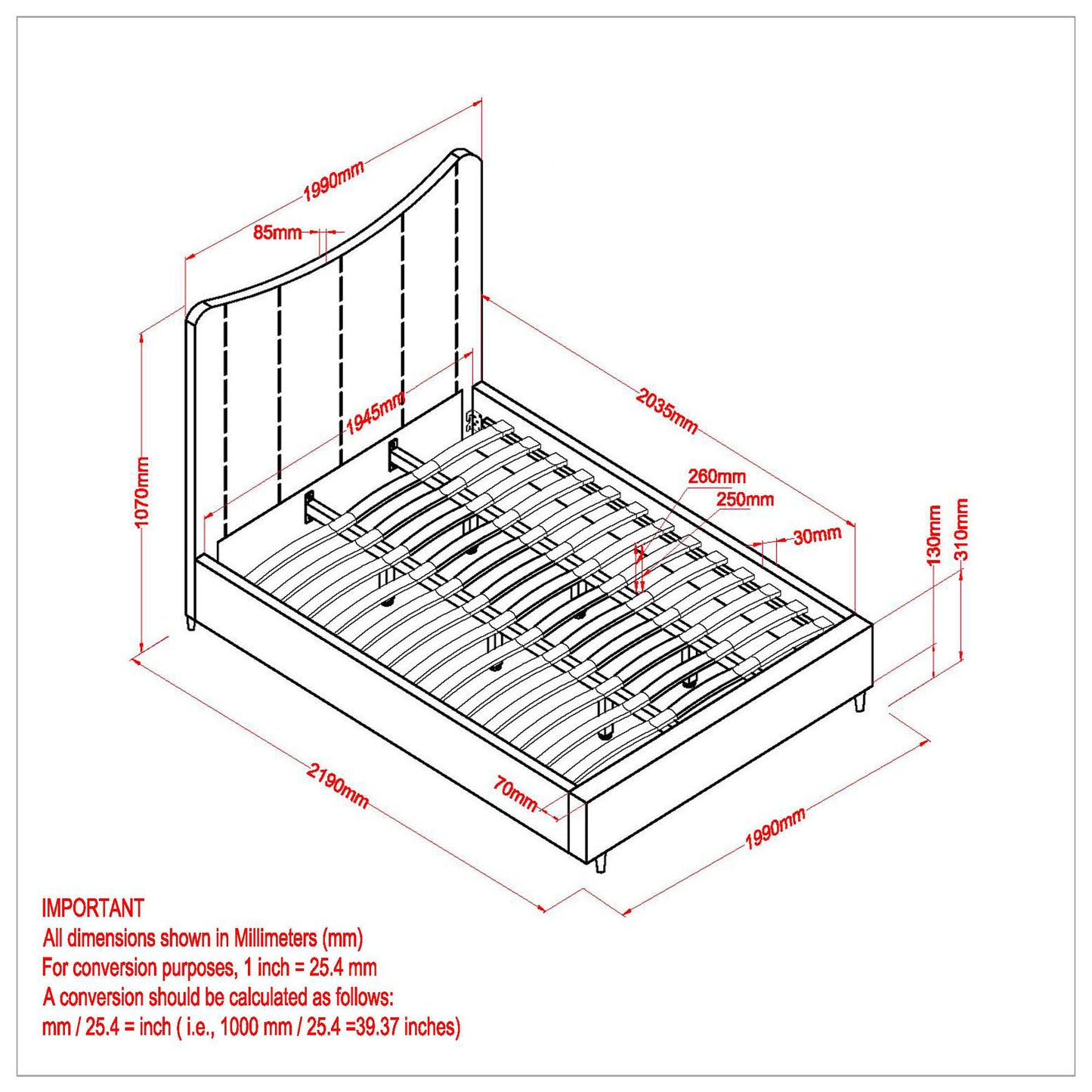 1990mm
85mm
1070mm
1945mm
2035mm
260mm
250mm
30mm
130mm
310mm
2190mm
70mm
1990mm

IMPORTANT
All dimensions shown in Millimeters (mm)
For conversion purposes, 1 inch = 25.4 mm
A conversion should be calculated as follows:
mm / 25.4 = inch ( i.e., 1000 mm / 25.4 =39.37 inches)