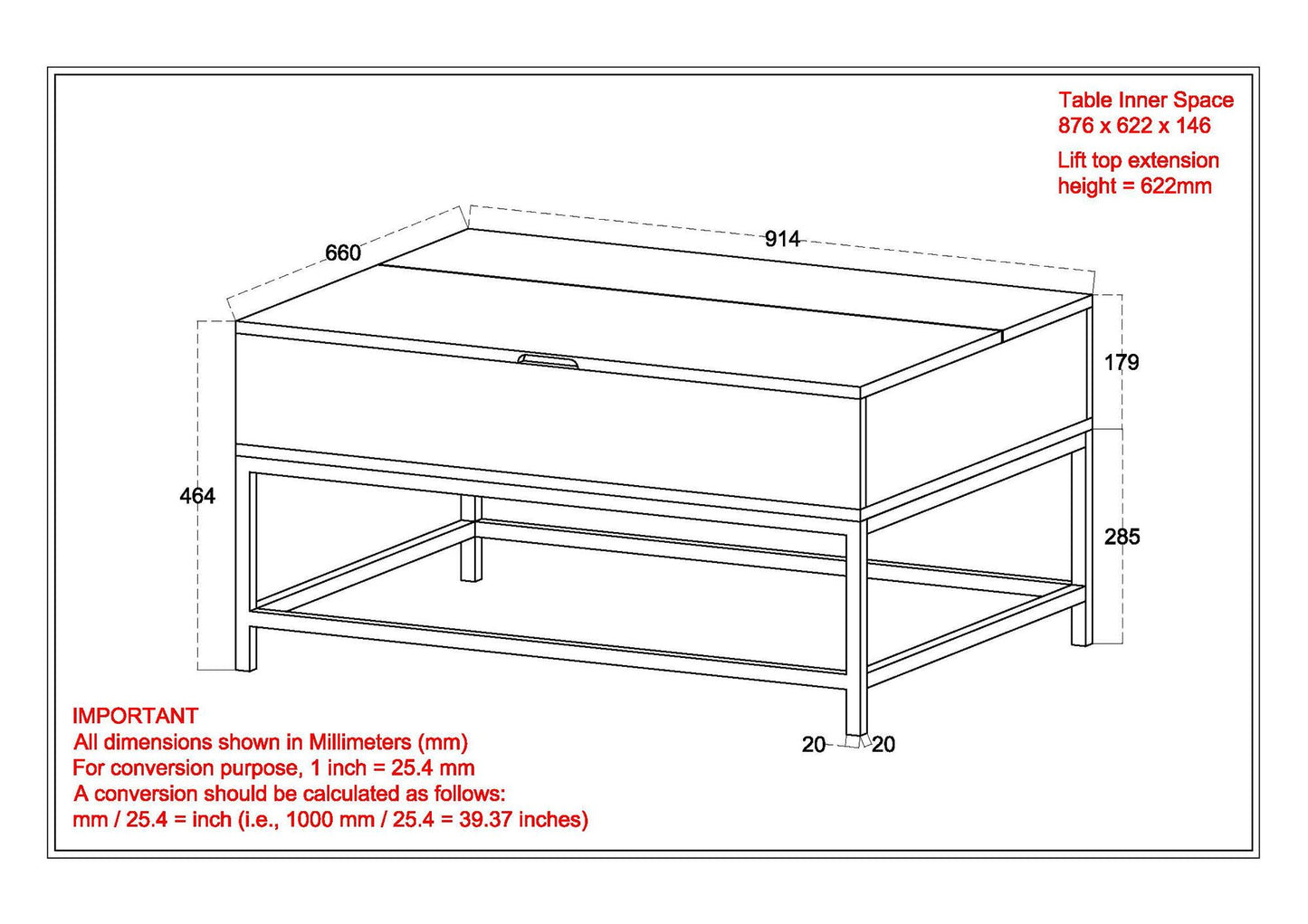 Table Inner Space
876 x 622 x 146

Lift top extension
height = 622mm

660

914

179

464

285

20 20

IMPORTANT
All dimensions shown in Millimeters (mm)
For conversion purpose, 1 inch = 25.4 mm
A conversion should be calculated as follows:
mm / 25.4 = inch (i.e., 1000 mm / 25.4 = 39.37 inches)